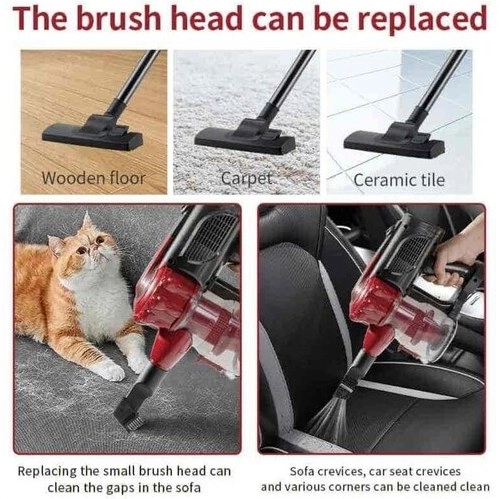 The brush head can be replaced

Wooden floor

Carpet

Ceramic tile

Replacing the small brush head can clean the gaps in the sofa

Sofa crevices, car seat crevices and various corners can be cleaned clean