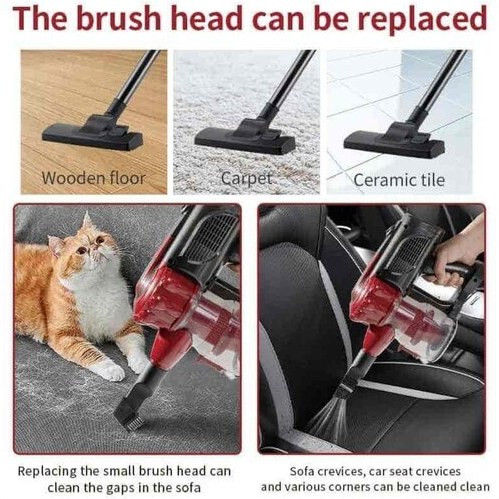 The brush head can be replaced

Wooden floor

Carpet

Ceramic tile

Replacing the small brush head can clean the gaps in the sofa

Sofa crevices, car seat crevices and various corners can be cleaned clean